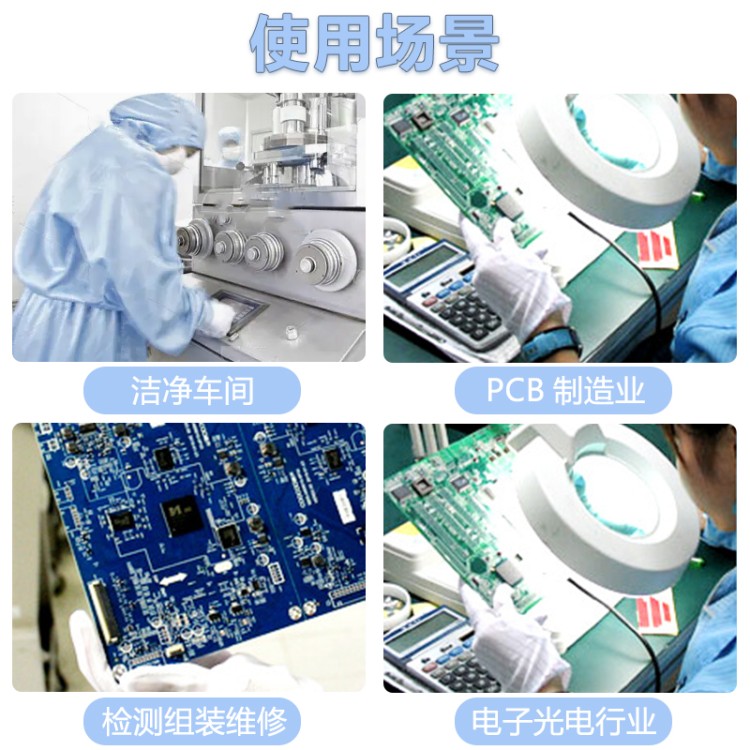 使用场景

洁净车间

PCB 制造业

检测组装维修

电子光电行业